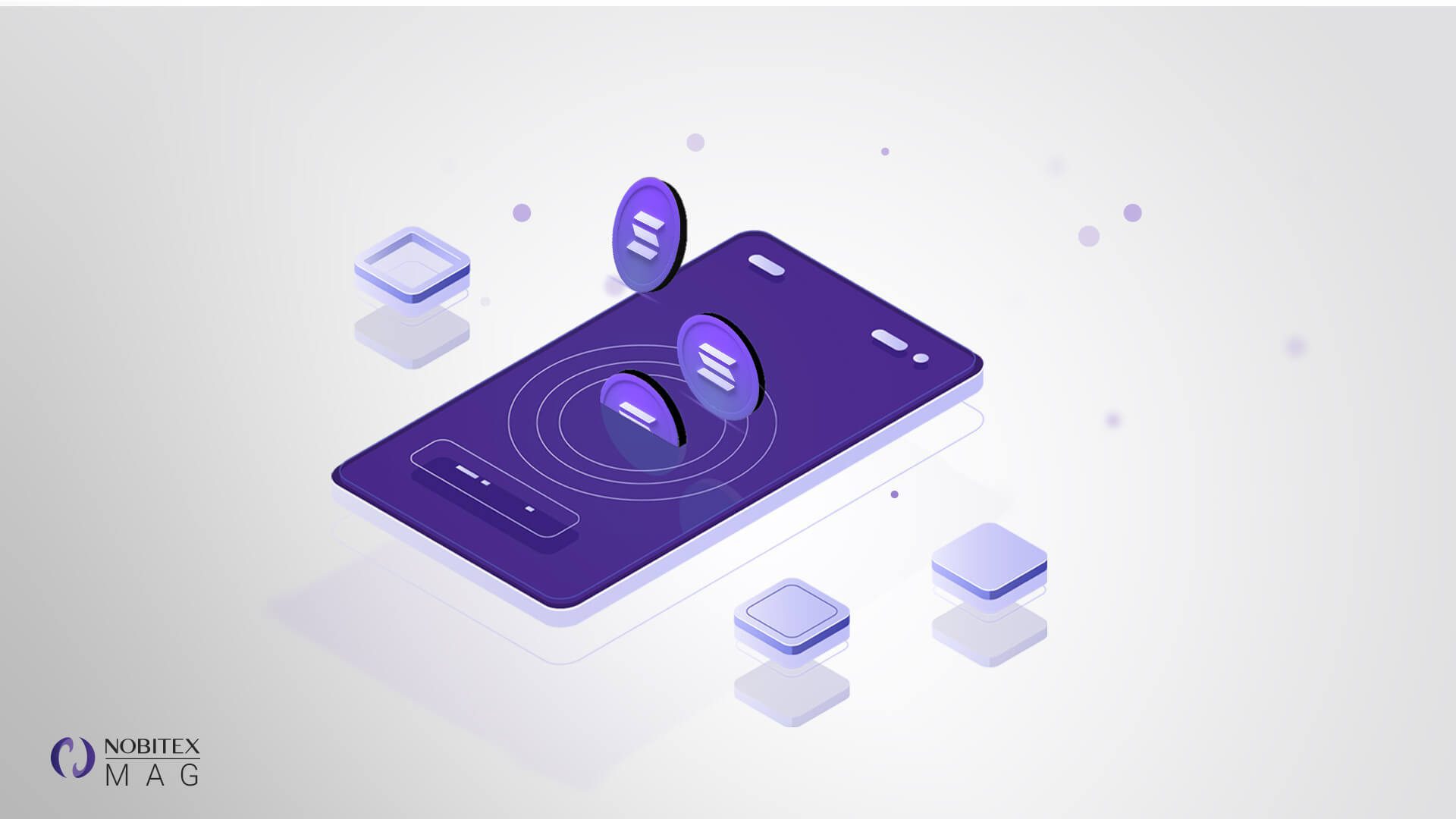 NOBITEX
MAG